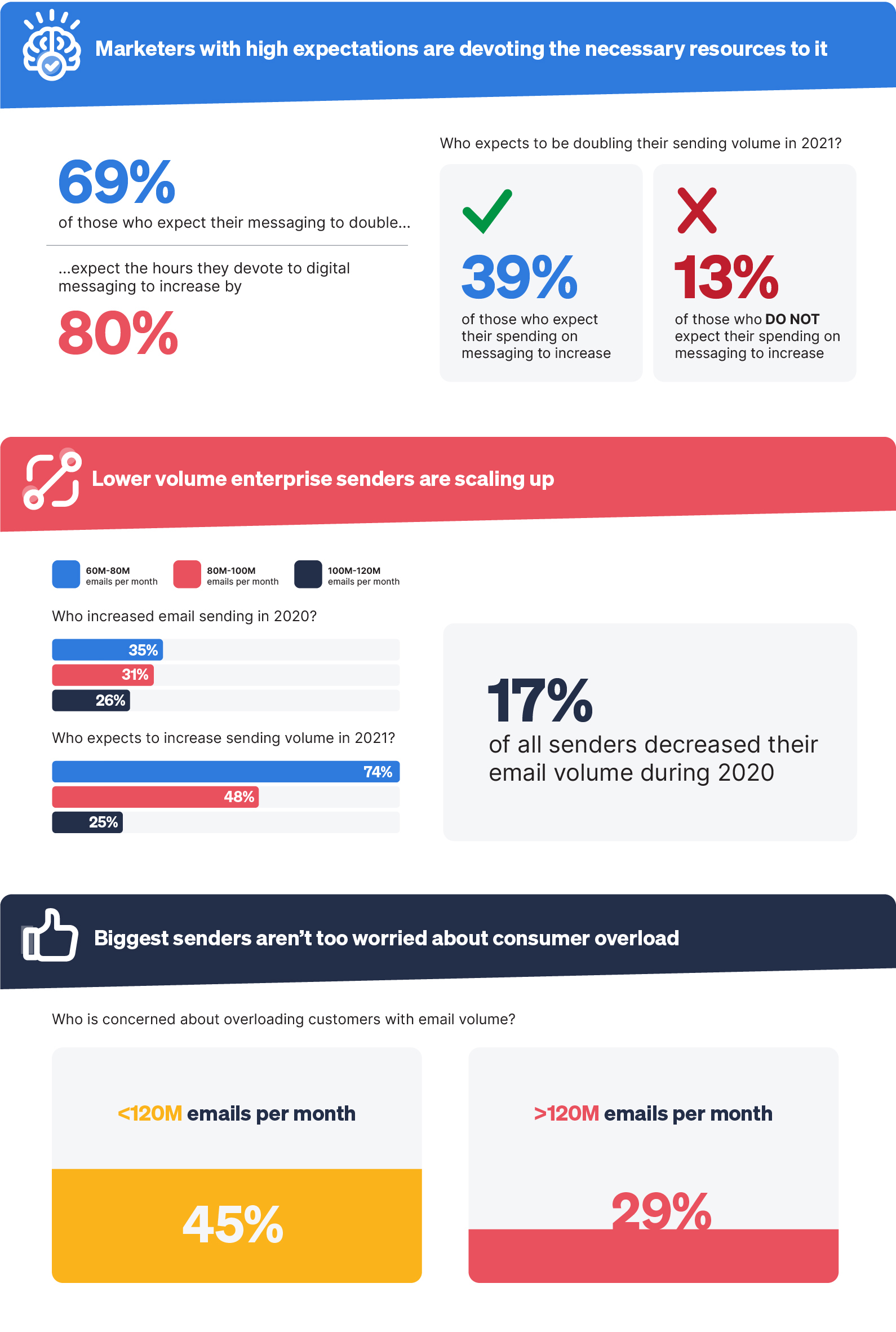 Marketers with high expectations are devoting the necessary resources to it

69%
of those who expect their messaging to double...

...expect the hours they devote to digital messaging to increase by

80%

Who expects to be doubling their sending volume in 2021?

39%
of those who expect their spending on messaging to increase

13%
of those who DO NOT expect their spending on messaging to increase

Lower volume enterprise senders are scaling up

60M-80M emails per month
80M-100M emails per month
100M-120M emails per month

Who increased email sending in 2020?

35%
31%
26%

Who expects to increase sending volume in 2021?

74%
48%
25%

17%
of all senders decreased their email volume during 2020

Biggest senders aren't too worried about consumer overload

Who is concerned about overloading customers with email volume?

<120M emails per month

45%

>120M emails per month

29%